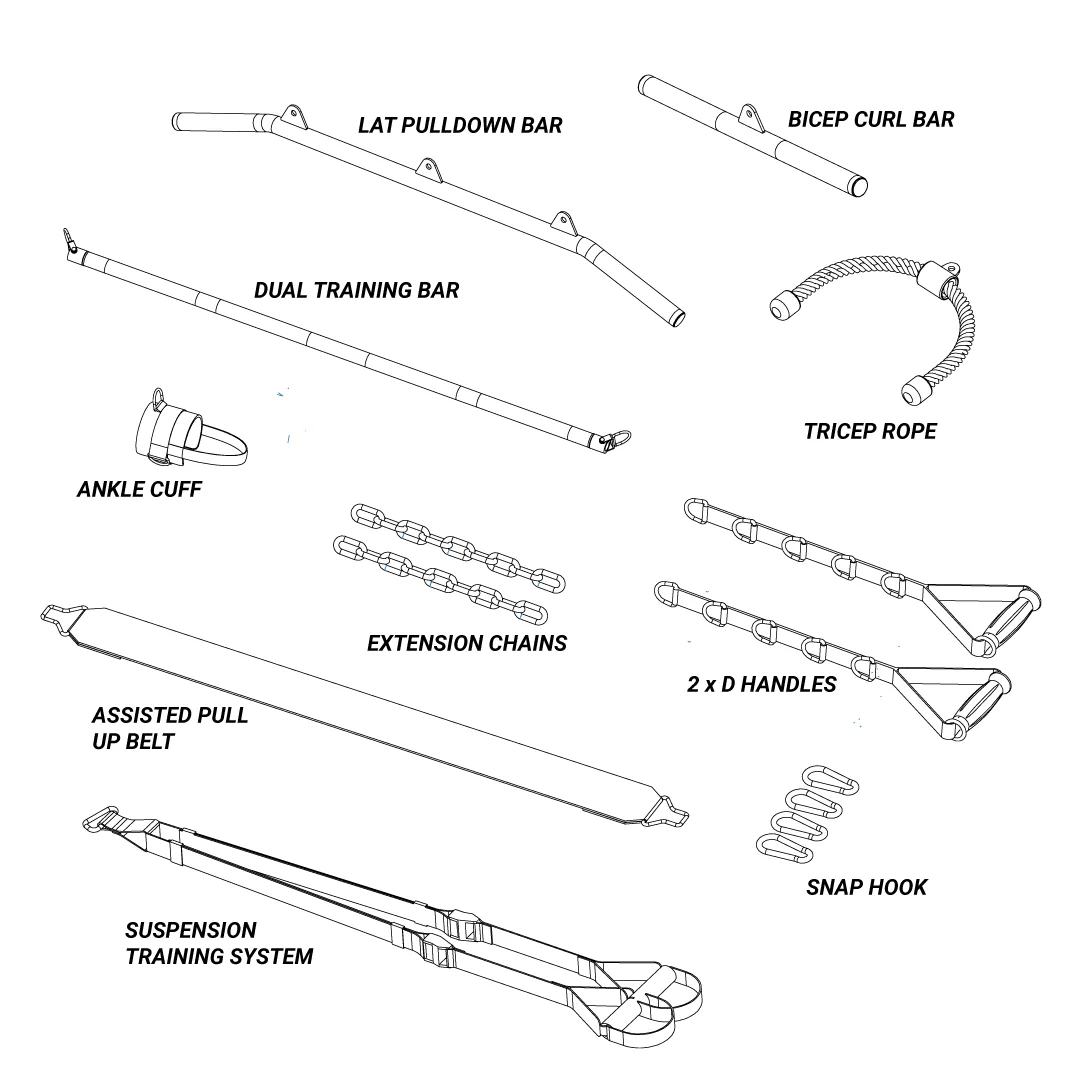 LAT PULLDOWN BAR

BICEP CURL BAR

DUAL TRAINING BAR

TRICEP ROPE

ANKLE CUFF

EXTENSION CHAINS

2 x D HANDLES

ASSISTED PULL UP BELT

SNAP HOOK

SUSPENSION TRAINING SYSTEM